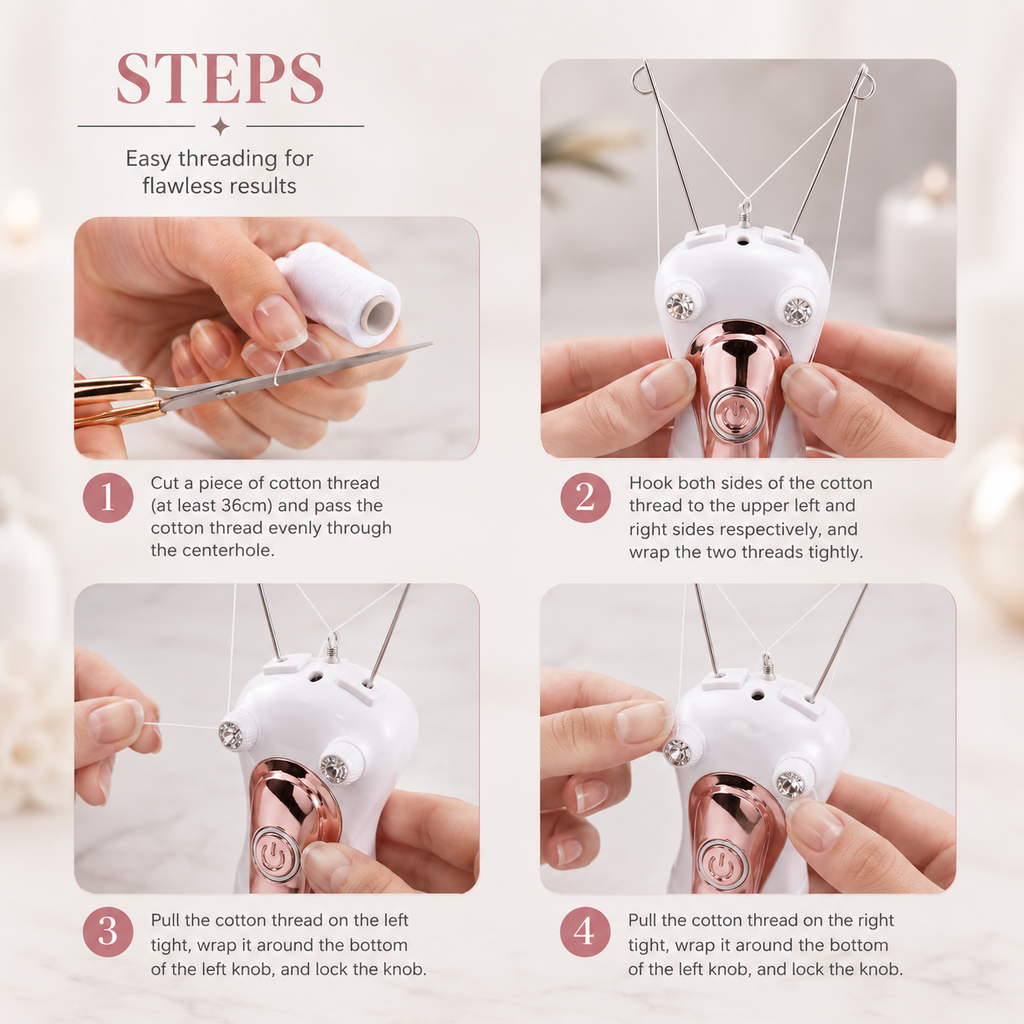 STEPS

Easy threading for flawless results

1 Cut a piece of cotton thread (at least 36cm) and pass the cotton thread evenly through the centerhole.

2 Hook both sides of the cotton thread to the upper left and right sides respectively, and wrap the two threads tightly.

3 Pull the cotton thread on the left tight, wrap it around the bottom of the left knob, and lock the knob.

4 Pull the cotton thread on the right tight, wrap it around the bottom of the left knob, and lock the knob.