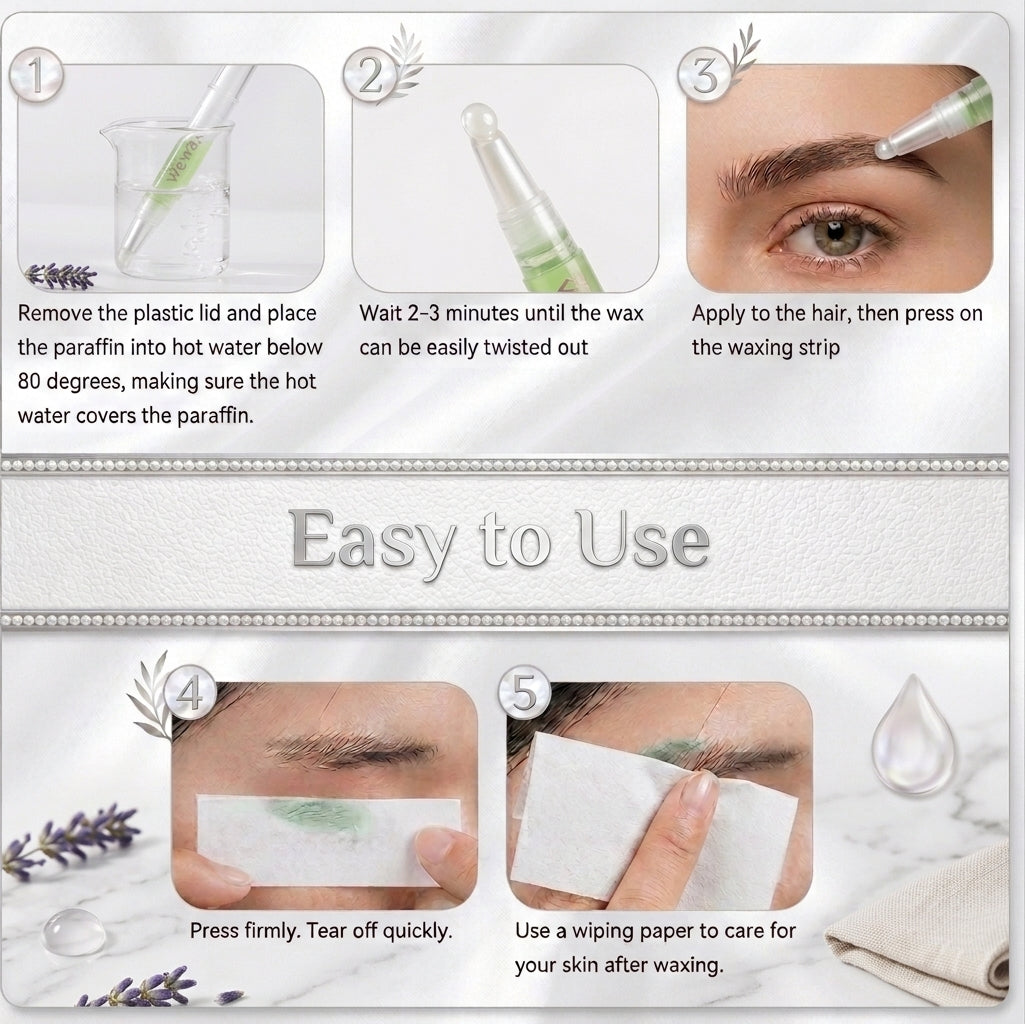 1

Wewax

Remove the plastic lid and place the paraffin into hot water below 80 degrees, making sure the hot water covers the paraffin.

2

Wait 2-3 minutes until the wax can be easily twisted out

3

Apply to the hair, then press on the waxing strip

Easy to Use

4

Press firmly. Tear off quickly.

5

Use a wiping paper to care for your skin after waxing.